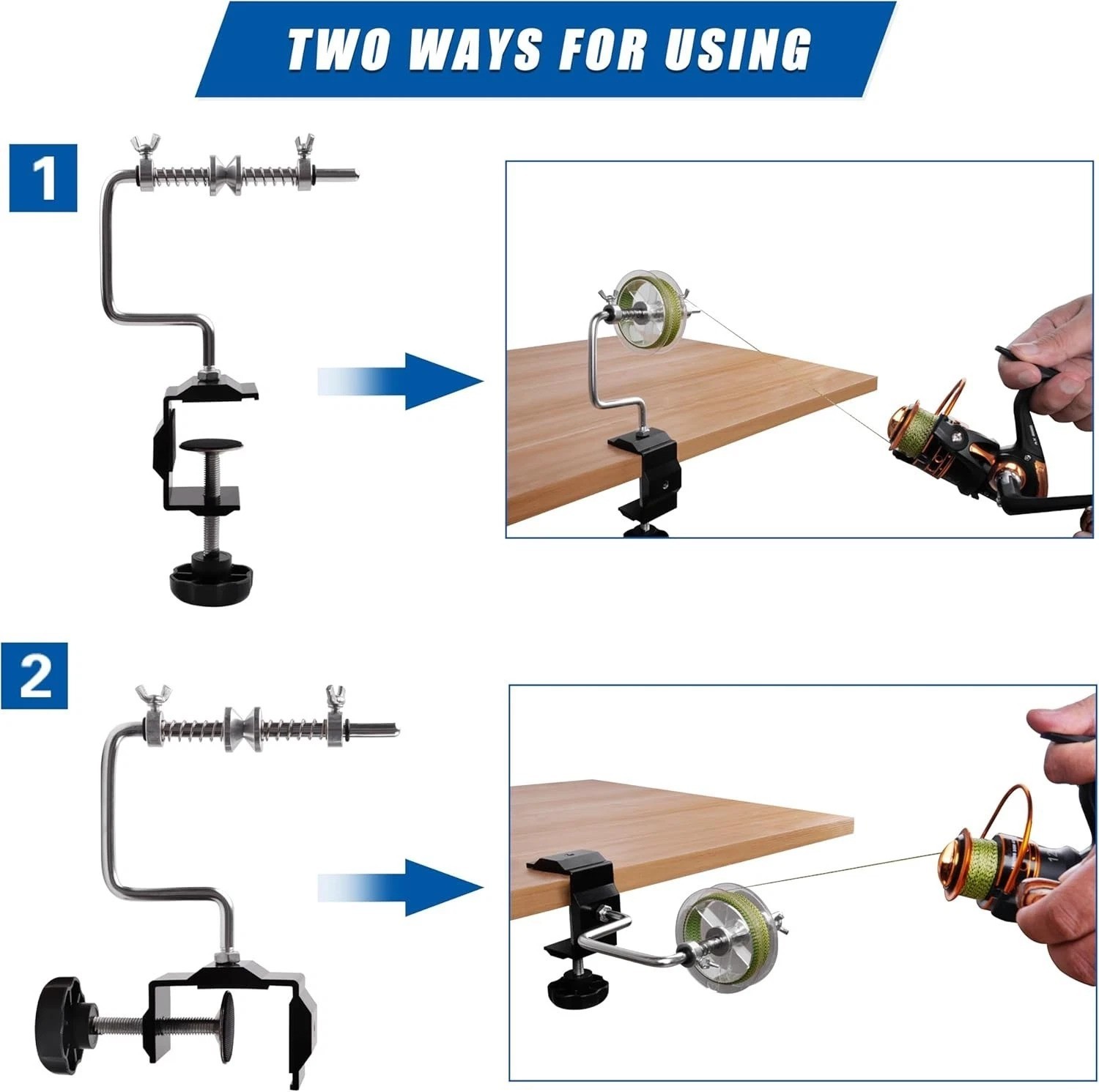 TWO WAYS FOR USING

1

2